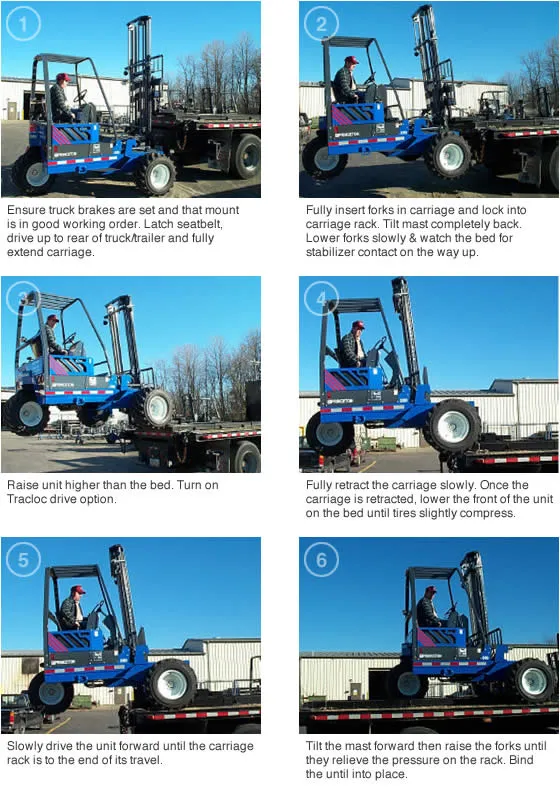 1

Ensure truck brakes are set and that mount is in good working order. Latch seatbelt, drive up to rear of truck/trailer and fully extend carriage.

2

Fully insert forks in carriage and lock into carriage rack. Tilt mast completely back. Lower forks slowly & watch the bed for stabilizer contact on the way up.

3

Raise unit higher than the bed. Turn on Tracloc drive option.

4

Fully retract the carriage slowly. Once the carriage is retracted, lower the front of the unit on the bed until tires slightly compress.

5

Slowly drive the unit forward until the carriage rack is to the end of its travel.

6

Tilt the mast forward then raise the forks until they relieve the pressure on the rack. Bind the until into place.